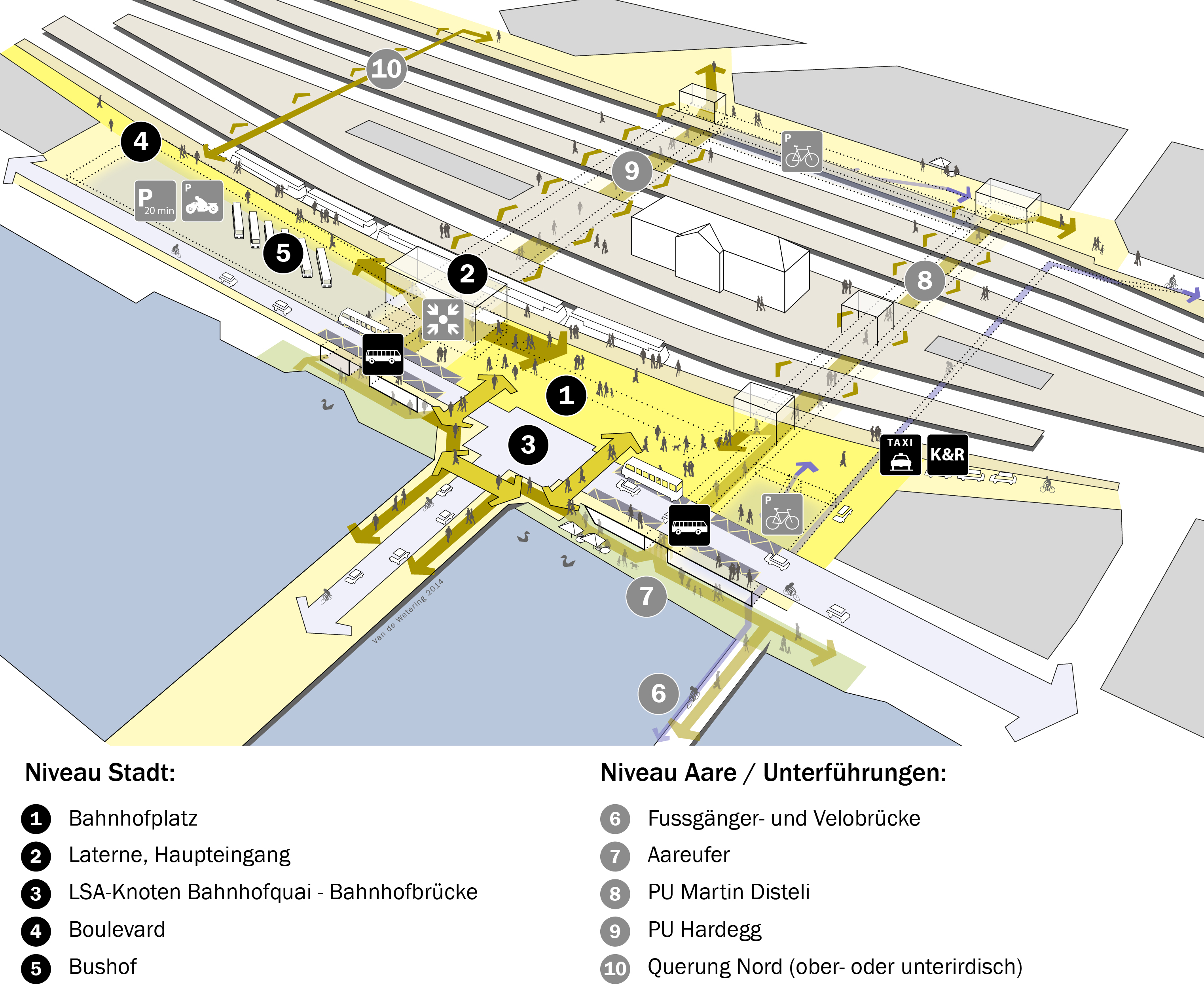 10
4
P 20 min
P
5
2
9
P
8
1
3
TAXI
K&R
P
7
6
Van de Wetering 2014

Niveau Stadt:

1 Bahnhofplatz
2 Laterne, Haupteingang
3 LSA-Knoten Bahnhofquai - Bahnhofbrücke
4 Boulevard
5 Bushof

Niveau Aare / Unterführungen:

6 Fussgänger- und Velobrücke
7 Aareufer
8 PU Martin Disteli
9 PU Hardegg
10 Querung Nord (ober- oder unterirdisch)